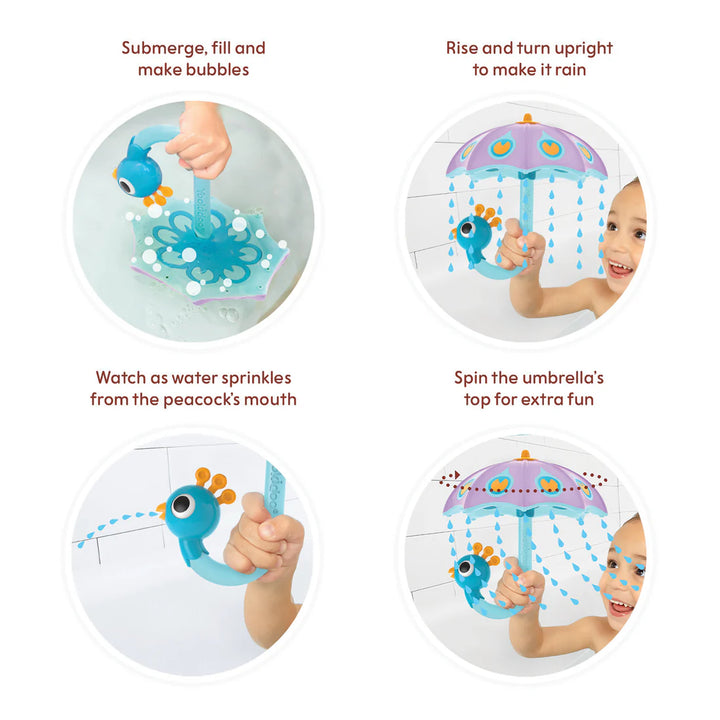 Submerge, fill and make bubbles

Rise and turn upright to make it rain

Watch as water sprinkles from the peacock's mouth

Spin the umbrella's top for extra fun